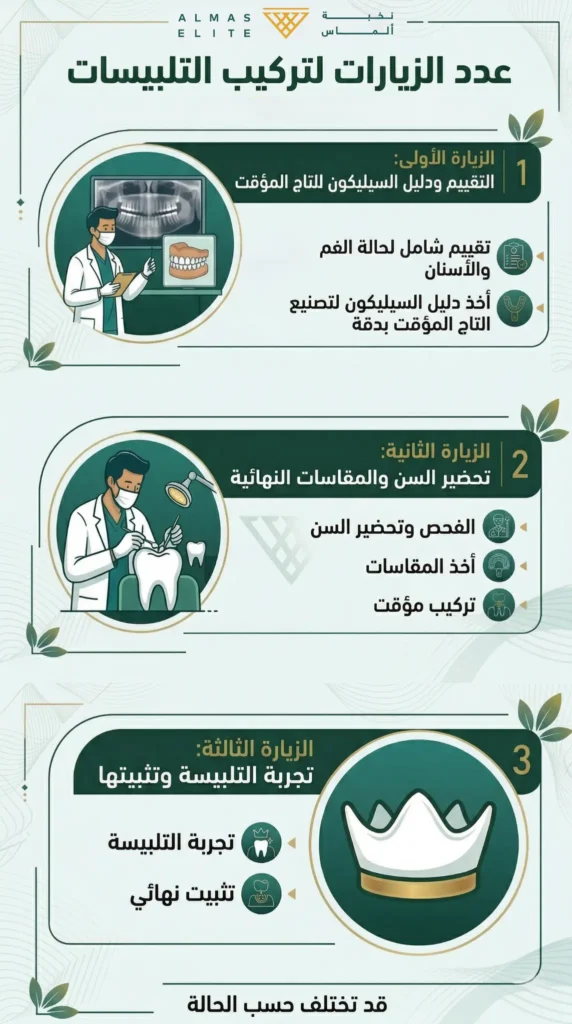 ALMAS ELITE
نخبة ألماس

عدد الزيارات لتركيب التلبيسات

1
الزيارة الأولى:
التقييم ودليل السيليكون للتاج المؤقت

تقييم شامل لحالة الفم والأسنان
أخذ دليل السيليكون لتصنيع التاج المؤقت بدقة

2
الزيارة الثانية:
تحضير السن والمقاسات النهائية

الفحص وتحضير السن
أخذ المقاسات
تركيب مؤقت

3
الزيارة الثالثة:
تجربة التلبيسة وتثبيتها

تجربة التلبيسة
تثبيت نهائي

قد تختلف حسب الحالة